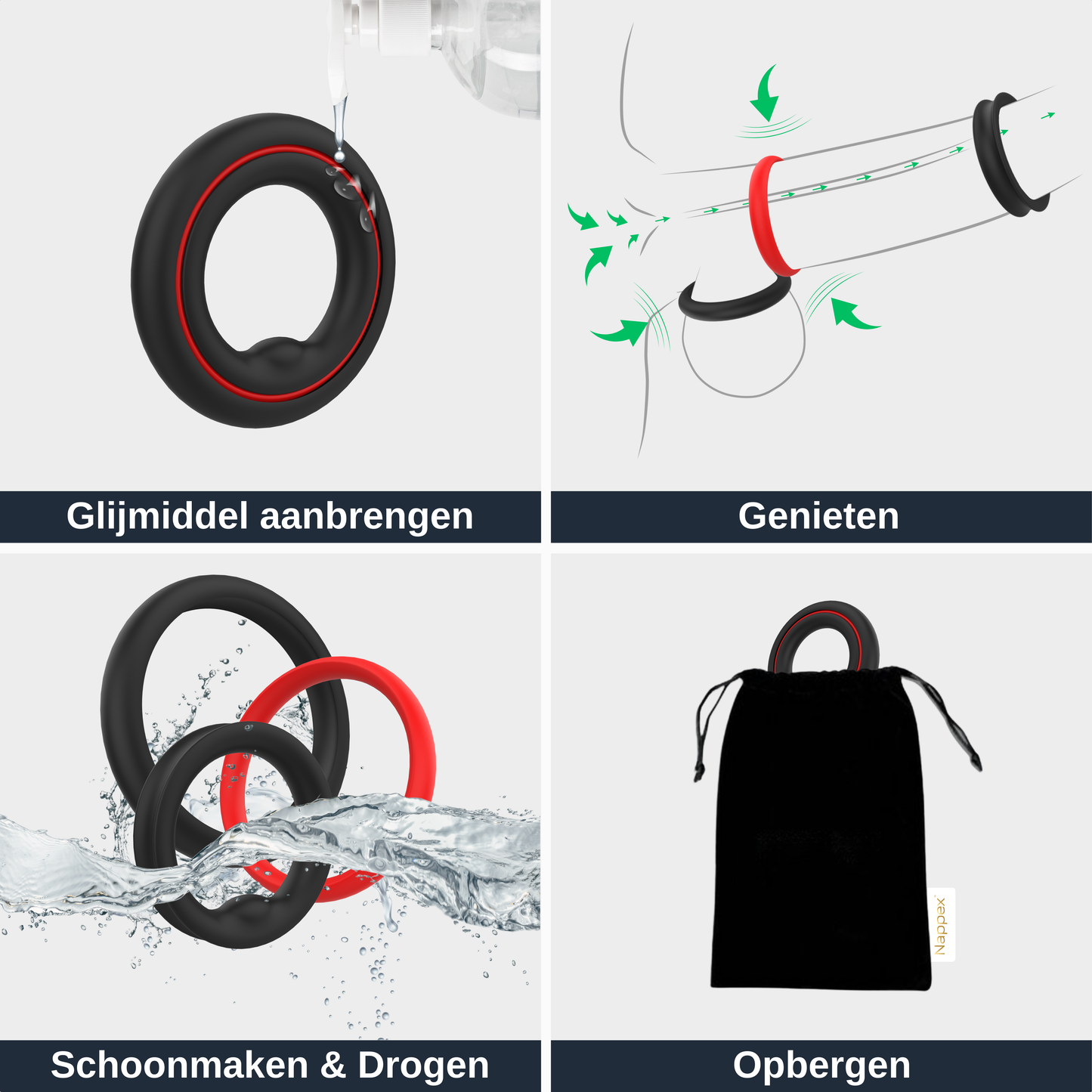 Glijmiddel aanbrengen

Genieten

Schoonmaken & Drogen

Nappex

Opbergen